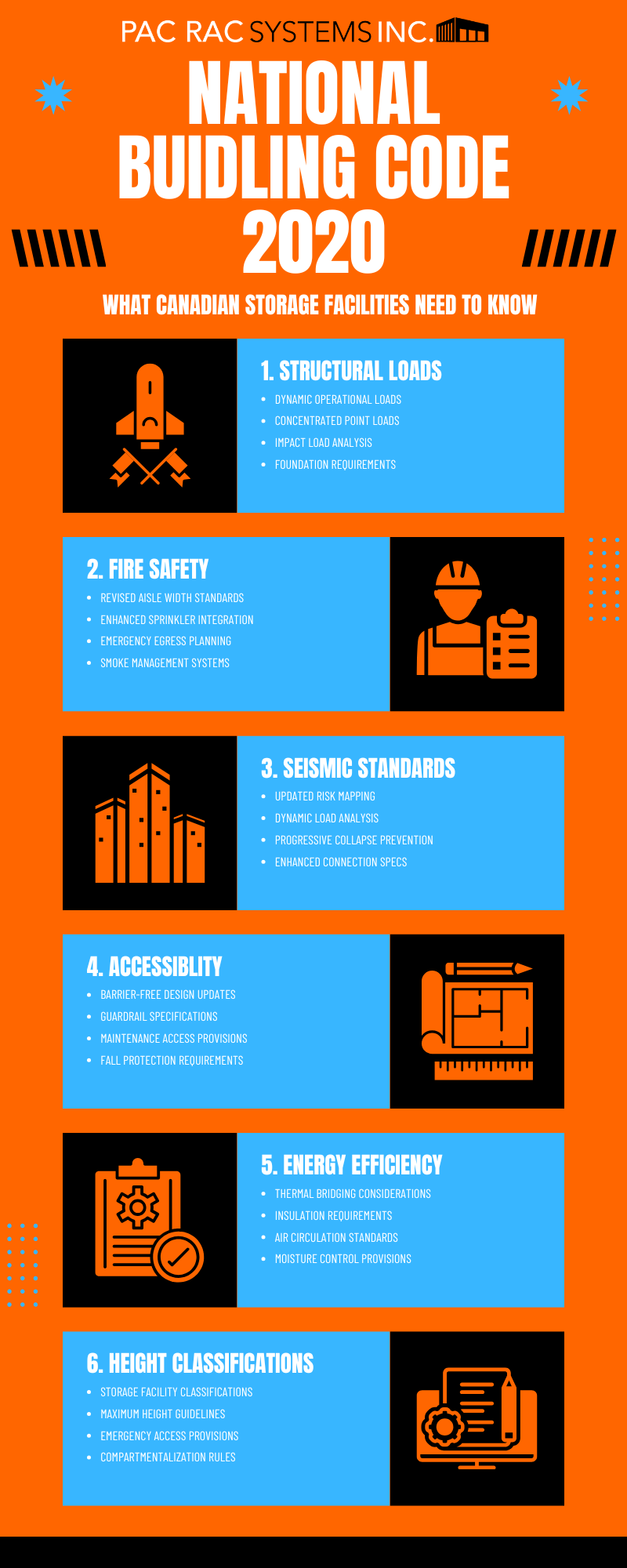 PAC RAC SYSTEMS INC.

NATIONAL BUIDLING CODE 2020

WHAT CANADIAN STORAGE FACILITIES NEED TO KNOW

1. STRUCTURAL LOADS
- DYNAMIC OPERATIONAL LOADS
- CONCENTRATED POINT LOADS
- IMPACT LOAD ANALYSIS
- FOUNDATION REQUIREMENTS

2. FIRE SAFETY
- REVISED AISLE WIDTH STANDARDS
- ENHANCED SPRINKLER INTEGRATION
- EMERGENCY EGRESS PLANNING
- SMOKE MANAGEMENT SYSTEMS

3. SEISMIC STANDARDS
- UPDATED RISK MAPPING
- DYNAMIC LOAD ANALYSIS
- PROGRESSIVE COLLAPSE PREVENTION
- ENHANCED CONNECTION SPECS

4. ACCESSIBLITY
- BARRIER-FREE DESIGN UPDATES
- GUARDRAIL SPECIFICATIONS
- MAINTENANCE ACCESS PROVISIONS
- FALL PROTECTION REQUIREMENTS

5. ENERGY EFFICIENCY
- THERMAL BRIDGING CONSIDERATIONS
- INSULATION REQUIREMENTS
- AIR CIRCULATION STANDARDS
- MOISTURE CONTROL PROVISIONS

6. HEIGHT CLASSIFICATIONS
- STORAGE FACILITY CLASSIFICATIONS
- MAXIMUM HEIGHT GUIDELINES
- EMERGENCY ACCESS PROVISIONS
- COMPARTMENTALIZATION RULES